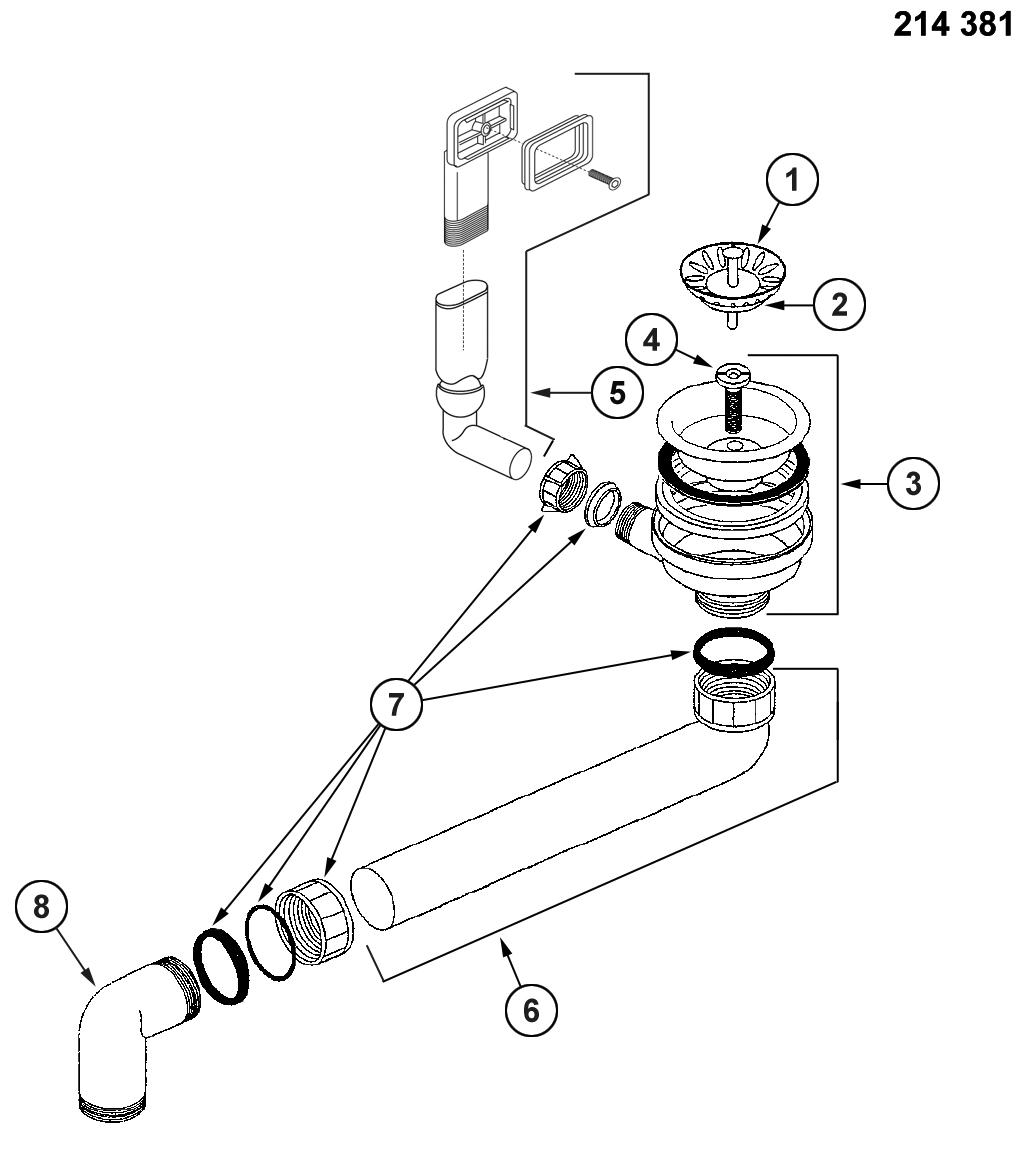 214 381

1
2
4
5
3
7
8
6